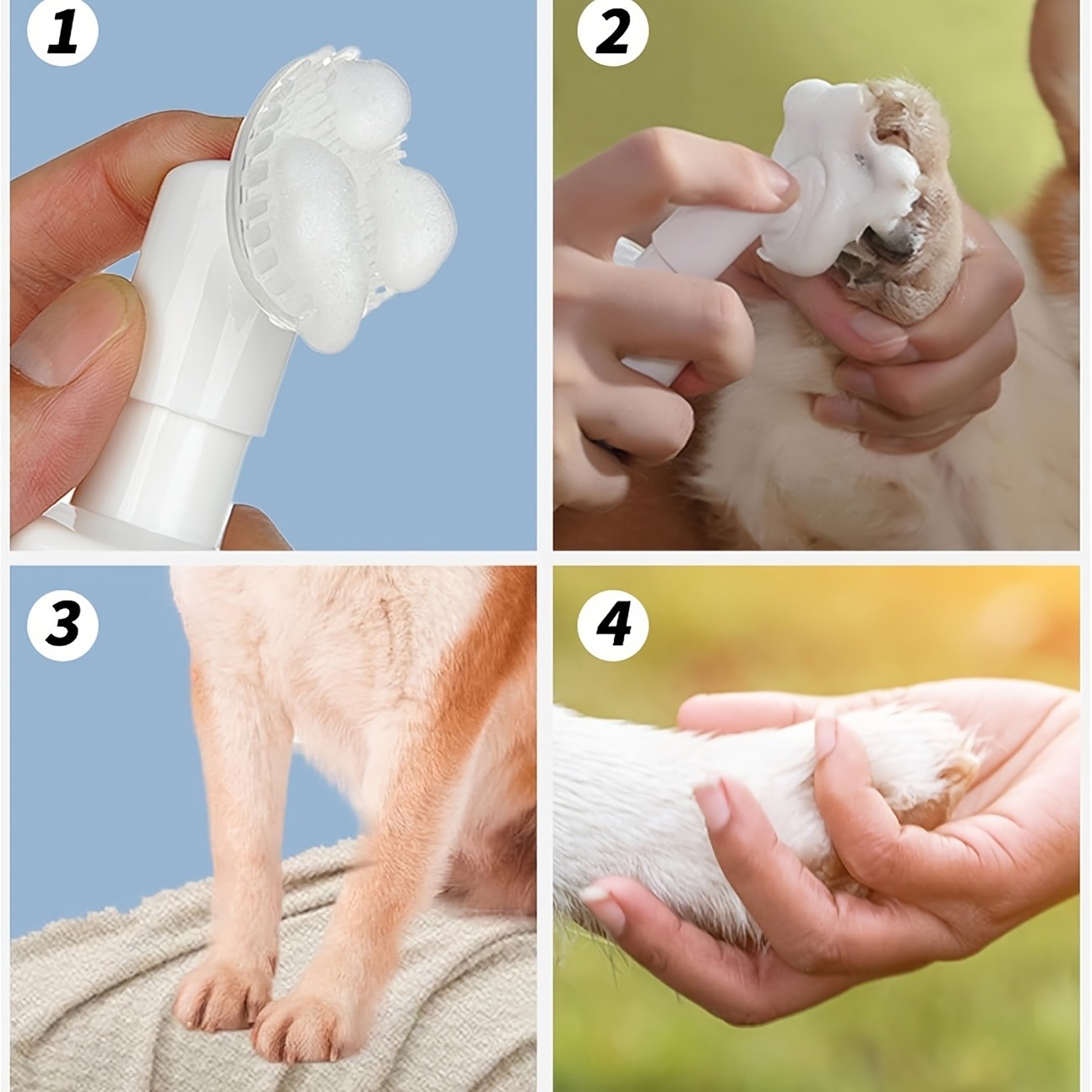 1

2

3

4