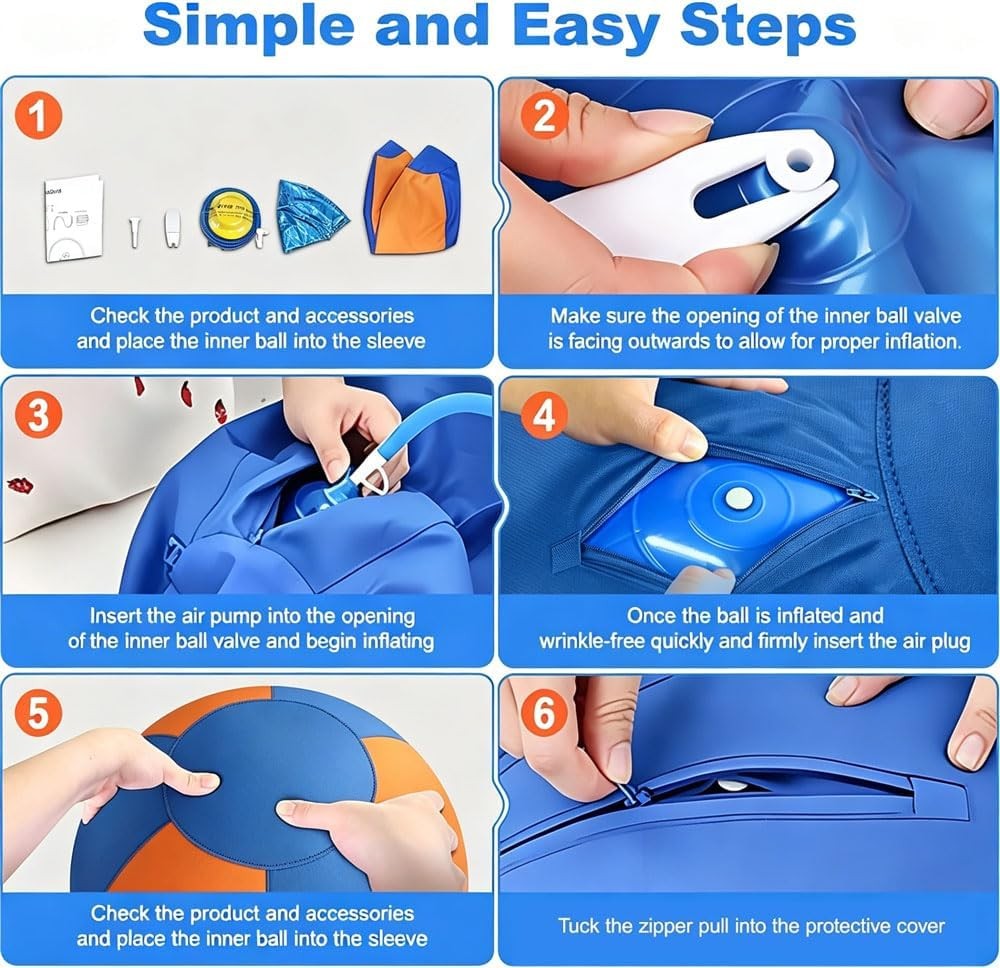 Simple and Easy Steps

1

Check the product and accessories and place the inner ball into the sleeve

2

Make sure the opening of the inner ball valve is facing outwards to allow for proper inflation.

3

Insert the air pump into the opening of the inner ball valve and begin inflating

4

Once the ball is inflated and wrinkle-free quickly and firmly insert the air plug

5

Check the product and accessories and place the inner ball into the sleeve

6

Tuck the zipper pull into the protective cover