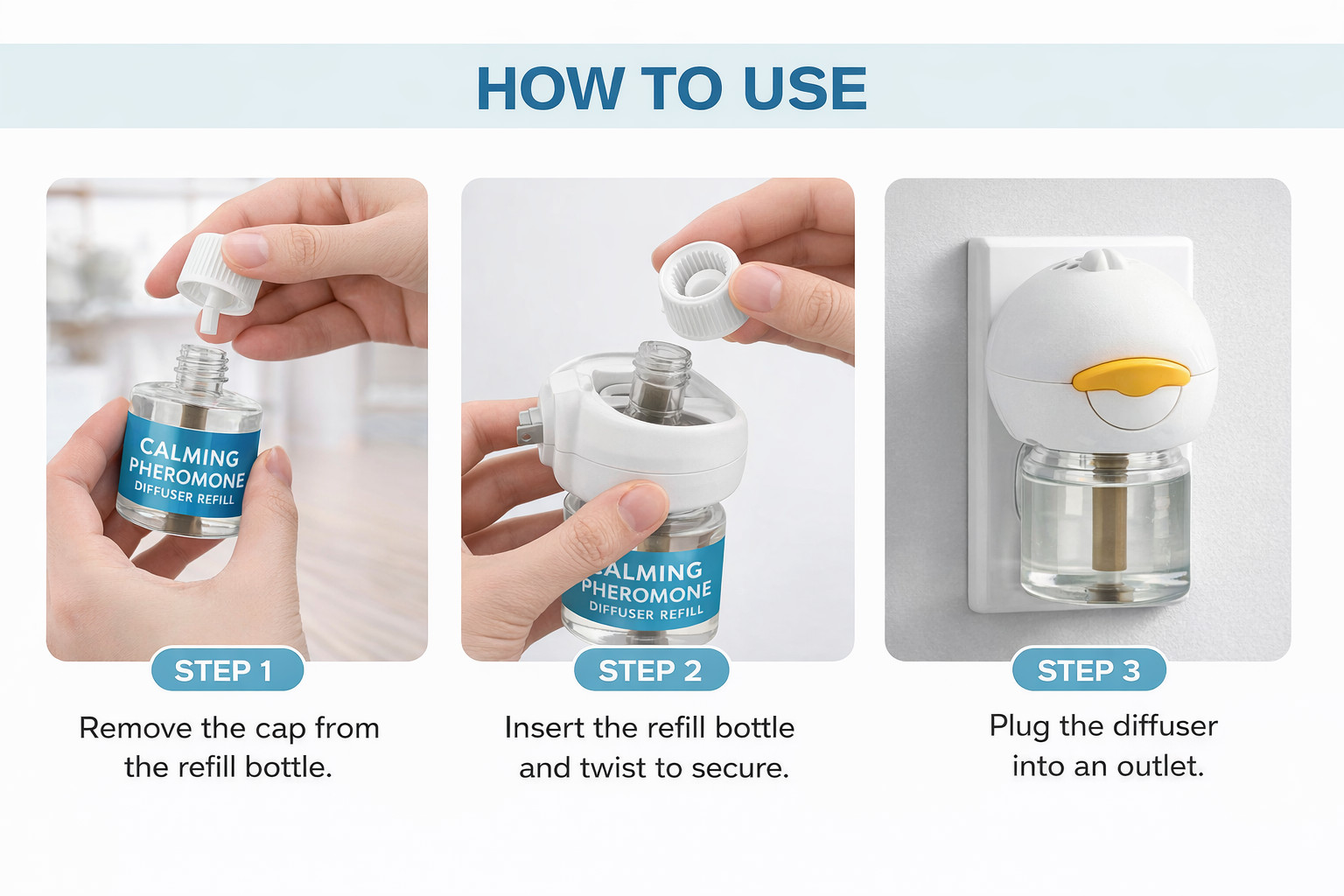 HOW TO USE

CALMING PHEROMONE DIFFUSER REFILL

STEP 1

Remove the cap from the refill bottle.

ALMING PHEROMONE DIFFUSER REFILL

STEP 2

Insert the refill bottle and twist to secure.

STEP 3

Plug the diffuser into an outlet.